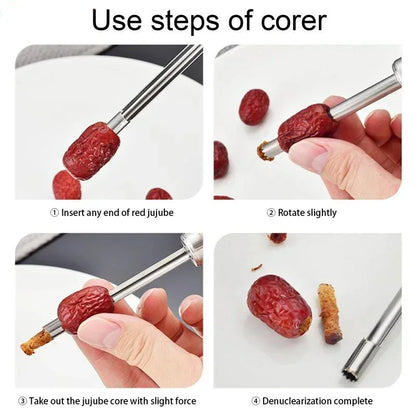 Use steps of corer

① Insert any end of red jujube

② Rotate slightly

③ Take out the jujube core with slight force

④ Denuclearization complete