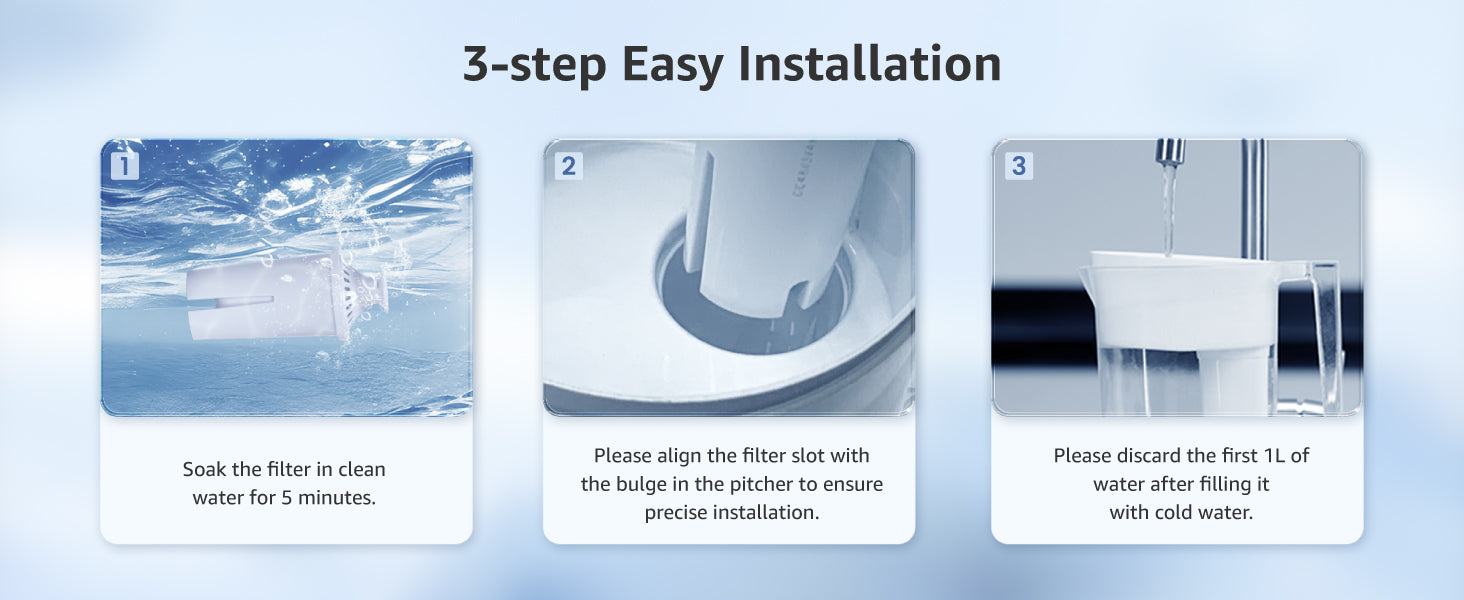 3-step Easy Installation

1

Soak the filter in clean water for 5 minutes.

2

Please align the filter slot with the bulge in the pitcher to ensure precise installation.

3

Please discard the first 1L of water after filling it with cold water.